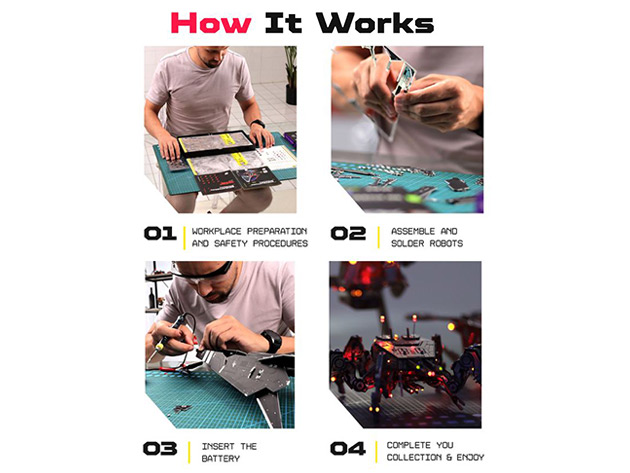 How It Works

01 WORKPLACE PREPARATION AND SAFETY PROCEDURES

02 ASSEMBLE AND SOLDER ROBOTS

03 INSERT THE BATTERY

04 COMPLETE YOU COLLECTION & ENJOY