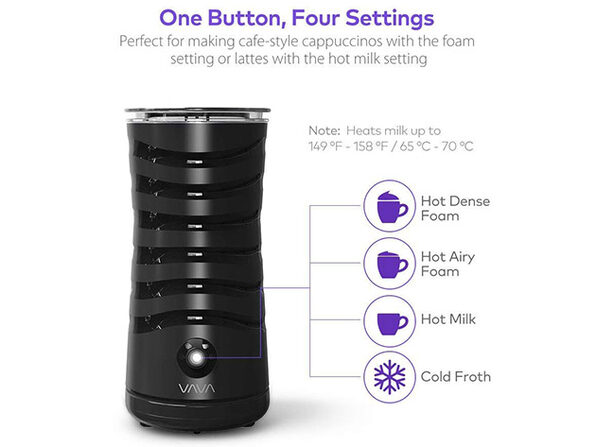 One Button, Four Settings

Perfect for making cafe-style cappuccinos with the foam setting or lattes with the hot milk setting

Note: Heats milk up to 149 °F - 158 °F / 65 °C - 70 °C

Hot Dense Foam

Hot Airy Foam

Hot Milk

Cold Froth

VAVA