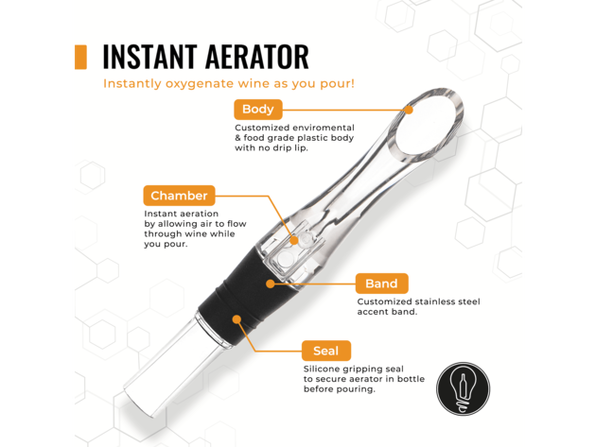 INSTANT AERATOR

Instantly oxygenate wine as you pour!

Body

Customized enviromental & food grade plastic body with no drip lip.

Chamber

Instant aeration by allowing air to flow through wine while you pour.

Band

Customized stainless steel accent band.

Seal

Silicone gripping seal to secure aerator in bottle before pouring.