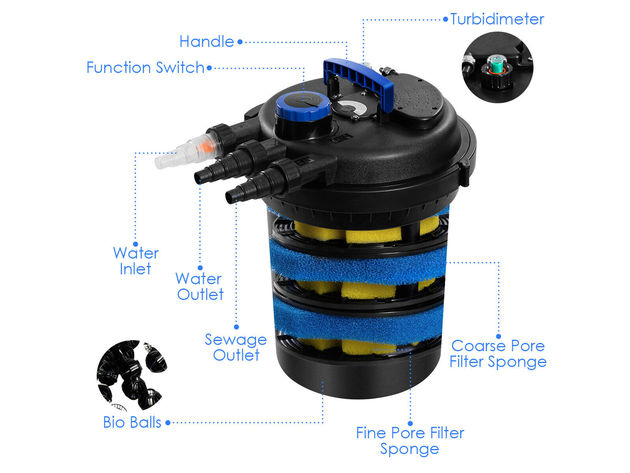 Turbidimeter

Handle

Function Switch

Water Inlet

Water Outlet

Sewage Outlet

Coarse Pore Filter Sponge

Bio Balls

Fine Pore Filter Sponge